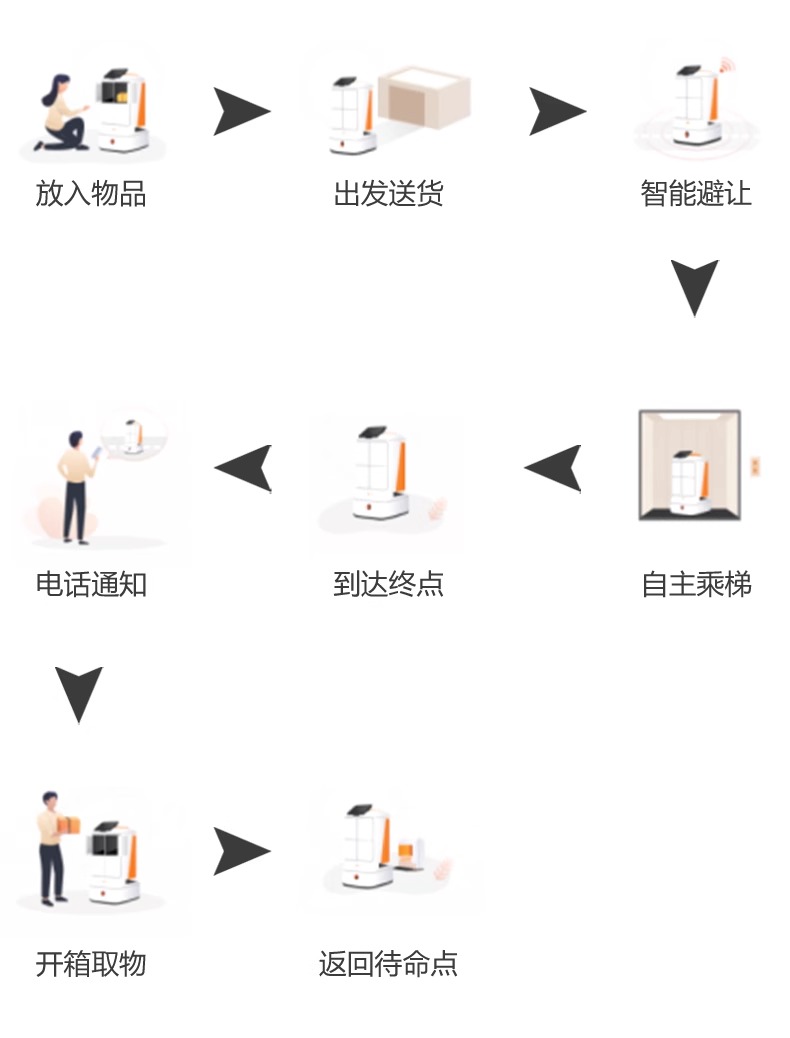 放入物品

出发送货

智能避让

自主乘梯

到达终点

电话通知

开箱取物

返回待命点